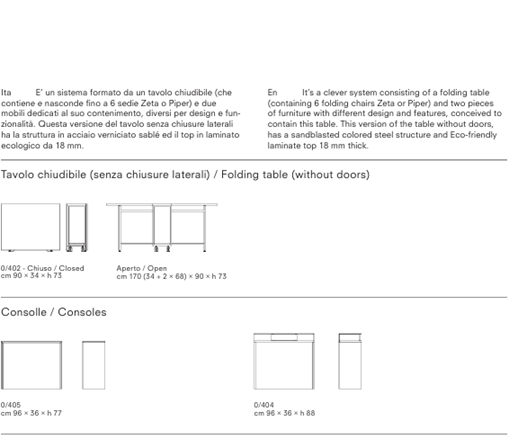 Ita E' un sistema formato da un tavolo chiudibile (che contiene e nasconde fino a 6 sedie Zeta o Piper) e due mobili dedicati al suo contenimento, diversi per design e funzionalità. Questa versione del tavolo senza chiusure laterali ha la struttura in acciaio verniciato sablé ed il top in laminato ecologico da 18 mm.

En It's a clever system consisting of a folding table (containing 6 folding chairs Zeta or Piper) and two pieces of furniture with different design and features, conceived to contain this table. This version of the table without doors, has a sandblasted colored steel structure and Eco-friendly laminate top 18 mm thick.

Tavolo chiudibile (senza chiusure laterali) / Folding table (without doors)

0/402 - Chiuso / Closed
cm 90 × 34 × h 73

Aperto / Open
cm 170 (34 + 2 × 68) × 90 × h 73

Consolle / Consoles

0/405
cm 96 × 36 × h 77

0/404
cm 96 × 36 × h 88