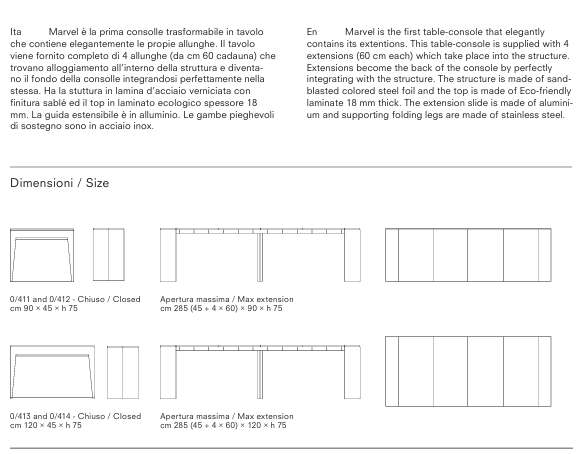 Ita Marvel è la prima consolle trasformabile in tavolo che contiene elegantemente le propie allunghe. Il tavolo viene fornito completo di 4 allunghe (da cm 60 cadauna) che trovano alloggiamento all'interno della struttura e diventano il fondo della consolle integrandosi perfettamente nella stessa. Ha la stuttura in lamina d'acciaio verniciata con finitura sablé ed il top in laminato ecologico spessore 18 mm. La guida estensibile è in alluminio. Le gambe pieghevoli di sostegno sono in acciaio inox.

En Marvel is the first table-console that elegantly contains its extentions. This table-console is supplied with 4 extensions (60 cm each) which take place into the structure. Extensions become the back of the console by perfectly integrating with the structure. The structure is made of sandblasted colored steel foil and the top is made of Eco-friendly laminate 18 mm thick. The extension slide is made of aluminium and supporting folding legs are made of stainless steel.

Dimensioni / Size

0/411 and 0/412 - Chiuso / Closed
cm 90 × 45 × h 75

Apertura massima / Max extension
cm 285 (45 + 4 × 60) × 90 × h 75

0/413 and 0/414 - Chiuso / Closed
cm 120 × 45 × h 75

Apertura massima / Max extension
cm 285 (45 + 4 × 60) × 120 × h 75